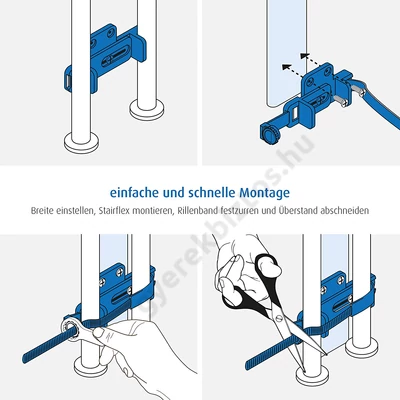 einfache und schnelle Montage

Breite einstellen, Stairflex montieren, Rillenband festzurren und Überstand abschneiden

gyerekbiztos.hu